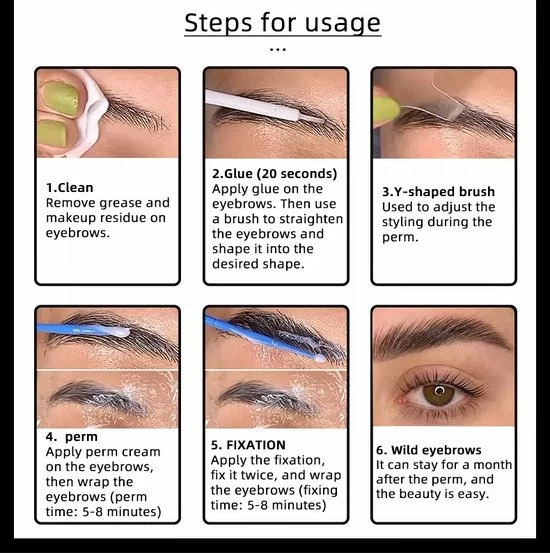 Steps for usage

...

1.Clean
Remove grease and makeup residue on eyebrows.

2.Glue (20 seconds)
Apply glue on the eyebrows. Then use a brush to straighten the eyebrows and shape it into the desired shape.

3.Y-shaped brush
Used to adjust the styling during the perm.

4. perm
Apply perm cream on the eyebrows, then wrap the eyebrows (perm time: 5-8 minutes)

5. FIXATION
Apply the fixation, fix it twice, and wrap the eyebrows (fixing time: 5-8 minutes)

6. Wild eyebrows
It can stay for a month after the perm, and the beauty is easy.