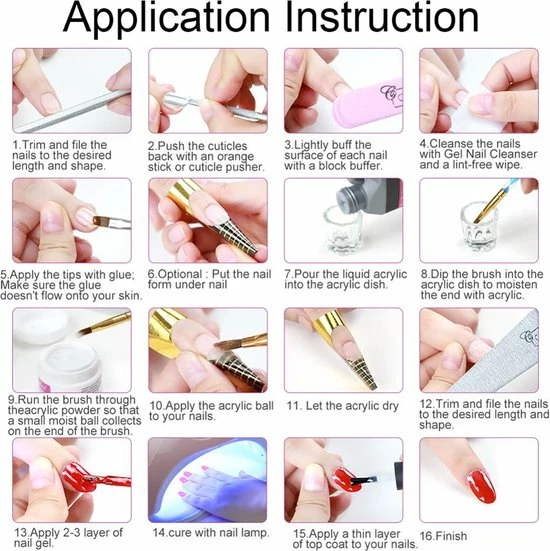 Application Instruction

1.Trim and file the nails to the desired length and shape.

2.Push the cuticles back with an orange stick or cuticle pusher.

3.Lightly buff the surface of each nail with a block buffer.

4.Cleanse the nails with Gel Nail Cleanser and a lint-free wipe.

5.Apply the tips with glue; Make sure the glue doesn't flow onto your skin.

6.Optional : Put the nail form under nail

7.Pour the liquid acrylic into the acrylic dish.

8.Dip the brush into the acrylic dish to moisten the end with acrylic.

9.Run the brush through theacrylic powder so that a small moist ball collects on the end of the brush.

10.Apply the acrylic ball to your nails.

11. Let the acrylic dry

12.Trim and file the nails to the desired length and shape.

13.Apply 2-3 layer of nail gel.

14.cure with nail lamp.

15.Apply a thin layer of top coat to your nails.

16.Finish