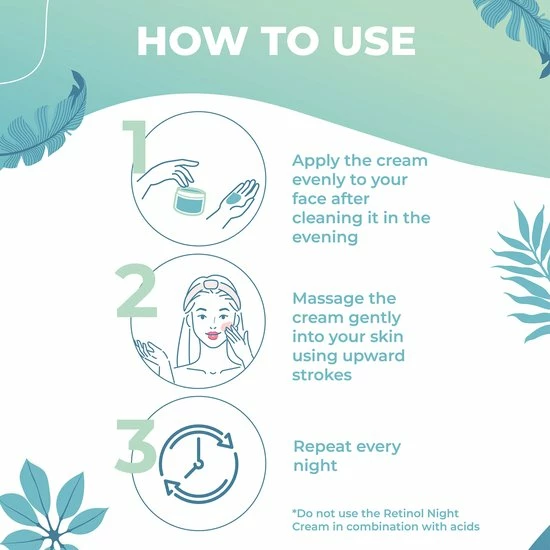 HOW TO USE

1

Apply the cream evenly to your face after cleaning it in the evening

2

Massage the cream gently into your skin using upward strokes

3

Repeat every night

*Do not use the Retinol Night Cream in combination with acids