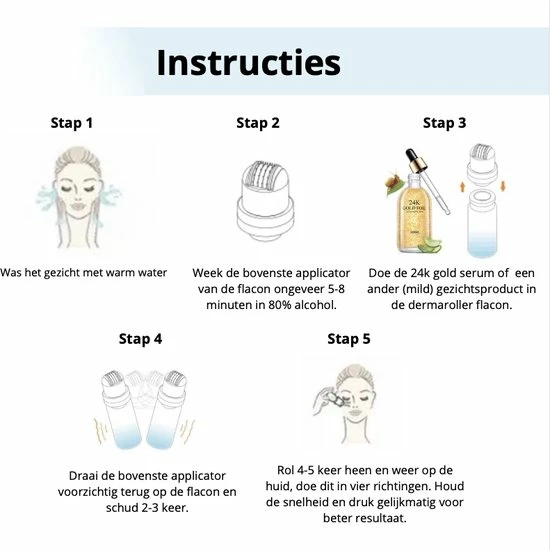 Instructies

Stap 1

Was het gezicht met warm water

Stap 2

Week de bovenste applicator van de flacon ongeveer 5-8 minuten in 80% alcohol.

Stap 3

24K GOLD FOIL

Doe de 24k gold serum of een ander (mild) gezichtsproduct in de dermaroller flacon.

Stap 4

Draai de bovenste applicator voorzichtig terug op de flacon en schud 2-3 keer.

Stap 5

Rol 4-5 keer heen en weer op de huid, doe dit in vier richtingen. Houd de snelheid en druk gelijkmatig voor beter resultaat.